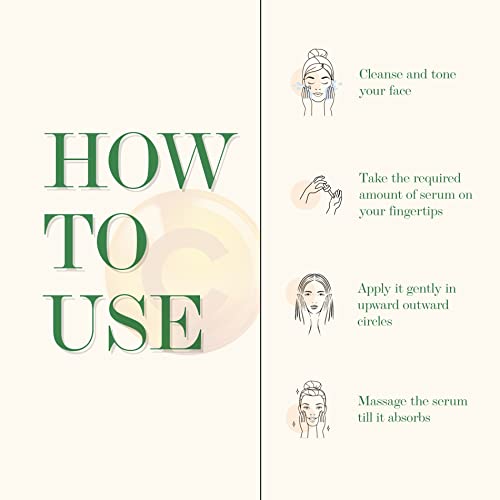 HOW TO USE

Cleanse and tone your face

Take the required amount of serum on your fingertips

Apply it gently in upward outward circles

Massage the serum till it absorbs