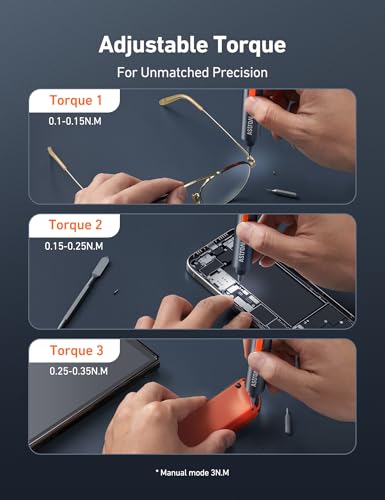 Adjustable Torque

For Unmatched Precision

Torque 1

0.1-0.15N.M

ASTROAI

Torque 2

0.15-0.25N.M

ASTROAI

Torque 3

0.25-0.35N.M

ASTROAI

* Manual mode 3N.M