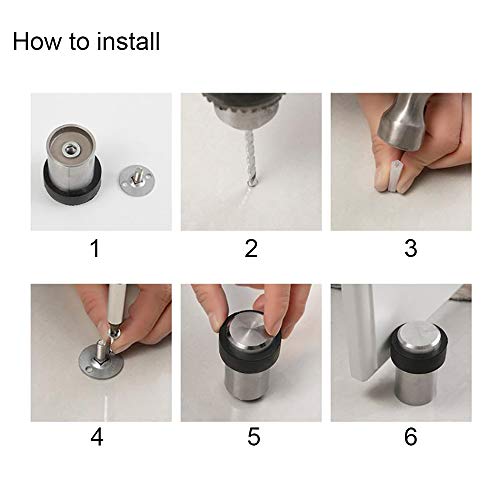 How to install

1

2

3

4

5

6