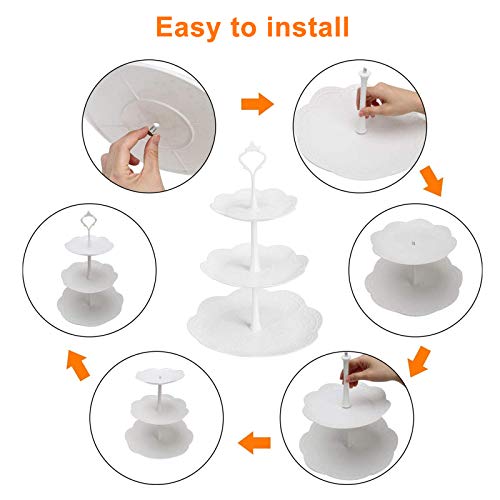 Easy to install