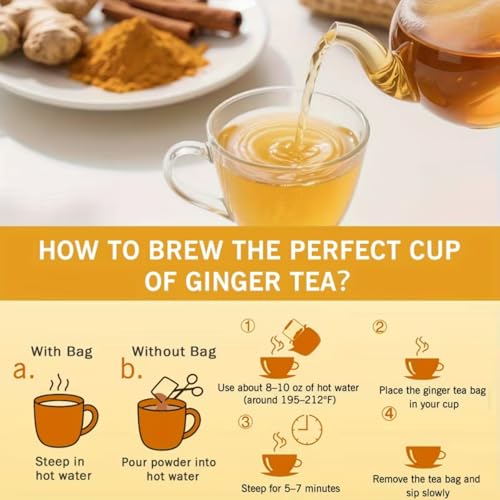 HOW TO BREW THE PERFECT CUP OF GINGER TEA?

With Bag
a.
Steep in hot water

Without Bag
b.
Pour powder into hot water

①
Use about 8–10 oz of hot water (around 195–212°F)

②
Place the ginger tea bag in your cup

③
Steep for 5–7 minutes

④
Remove the tea bag and sip slowly