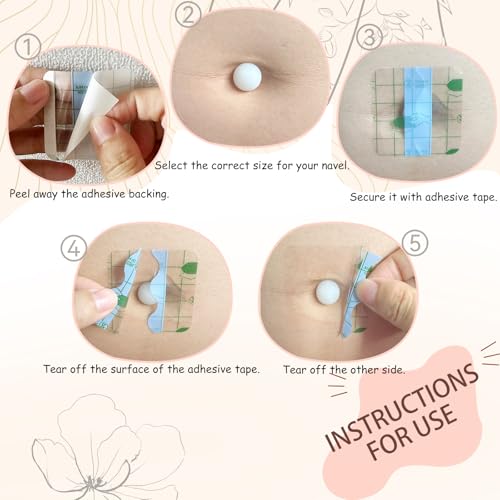 ①
Peel away the adhesive backing.

②
Select the correct size for your navel.

③
Secure it with adhesive tape.

④
Tear off the surface of the adhesive tape.

⑤
Tear off the other side.

INSTRUCTIONS FOR USE