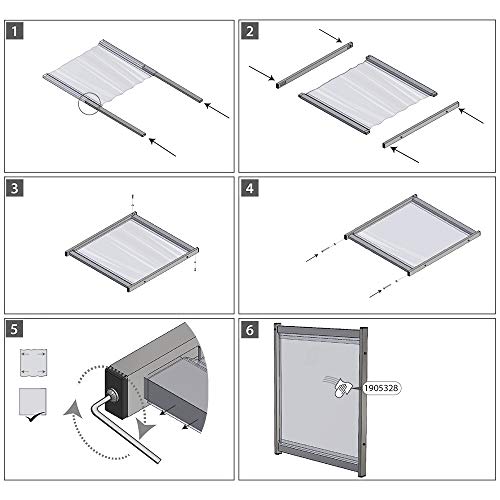 1

2

3

4

5

6

1905328