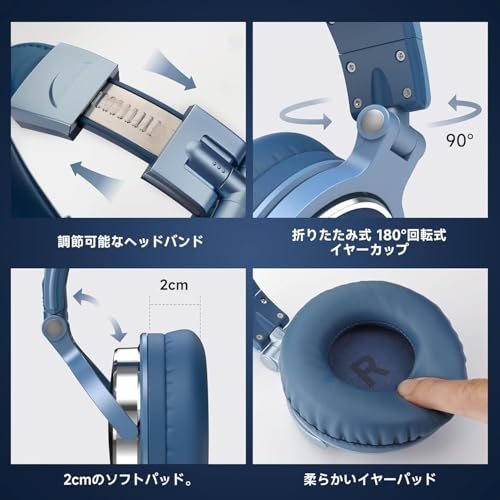 90°

調節可能なヘッドバンド

折りたたみ式 180°回転式 イヤーカップ

2cm

R

2cmのソフトパッド。

柔らかいイヤーパッド