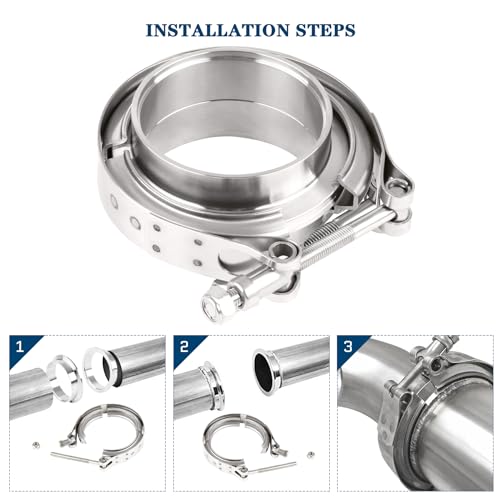 INSTALLATION STEPS

1

2

3