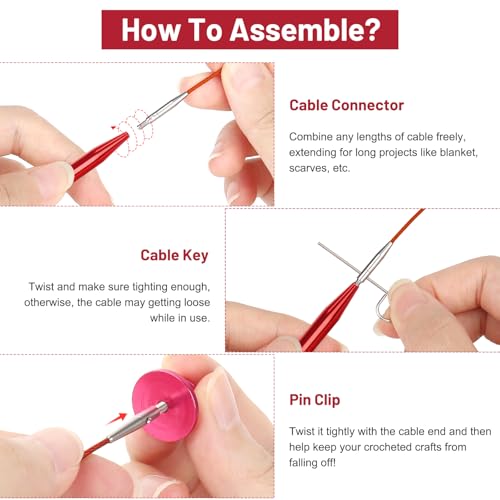 How To Assemble?

Cable Connector

Combine any lengths of cable freely, extending for long projects like blanket, scarves, etc.

Cable Key

Twist and make sure tighting enough, otherwise, the cable may getting loose while in use.

Pin Clip

Twist it tightly with the cable end and then help keep your crocheted crafts from falling off!