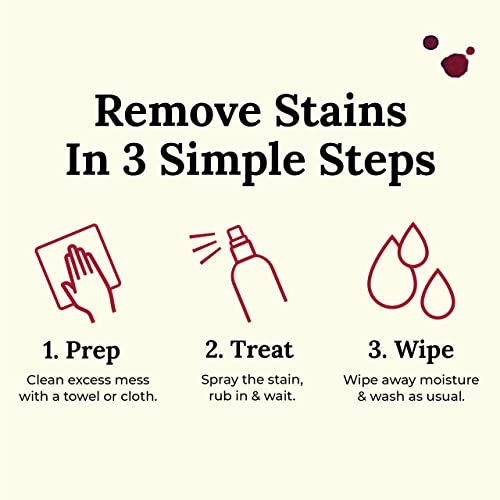 Remove Stains In 3 Simple Steps

1. Prep
Clean excess mess with a towel or cloth.

2. Treat
Spray the stain, rub in & wait.

3. Wipe
Wipe away moisture & wash as usual.