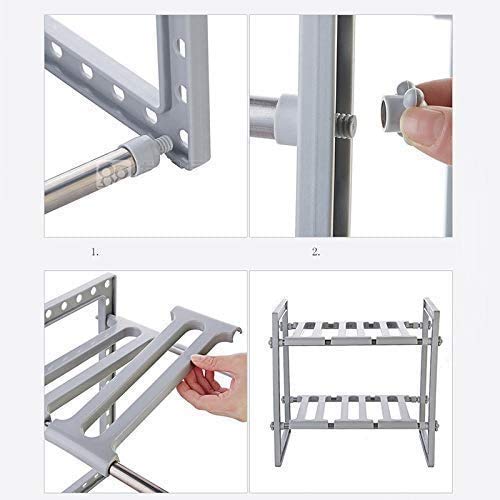 1.

2.