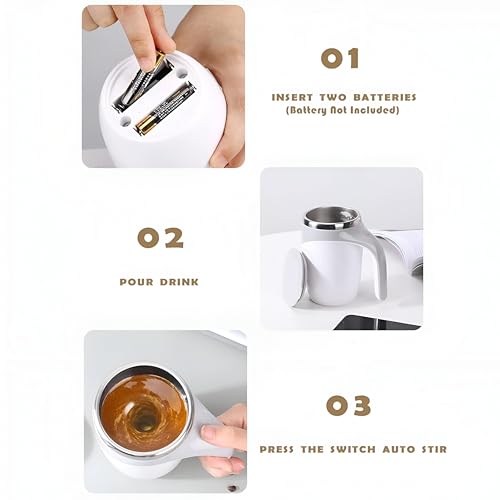 01

INSERT TWO BATTERIES
(Battery Not Included)

02

POUR DRINK

03

PRESS THE SWITCH AUTO STIR