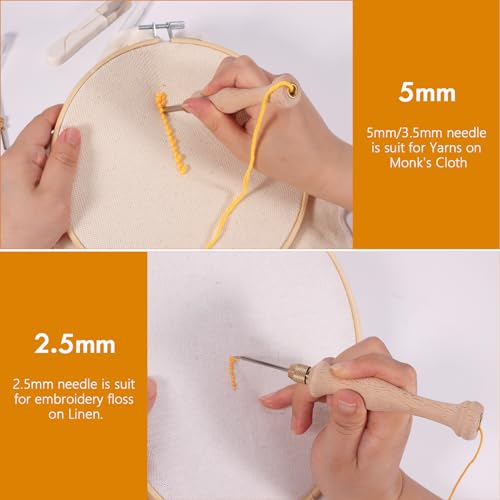 5mm

5mm/3.5mm needle is suit for Yarns on Monk's Cloth

2.5mm

2.5mm needle is suit for embroidery floss on Linen.