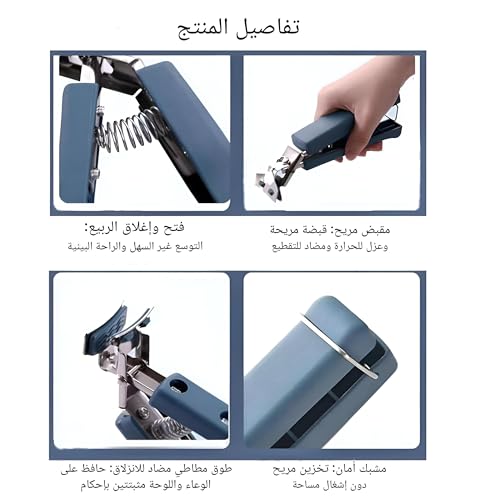 تفاصيل المنتج

مقبض مريح: قبضة مريحة وعزل للحرارة ومضاد للتقطيع

فتح وإغلاق الربيع: التوسع غير السهل والراحة البينية

مشبك أمان: تخزين مريح دون إشغال مساحة

طوق مطاطي مضاد للانزلاق: حافظ على الوعاء واللوحة مثبتتين بإحكام