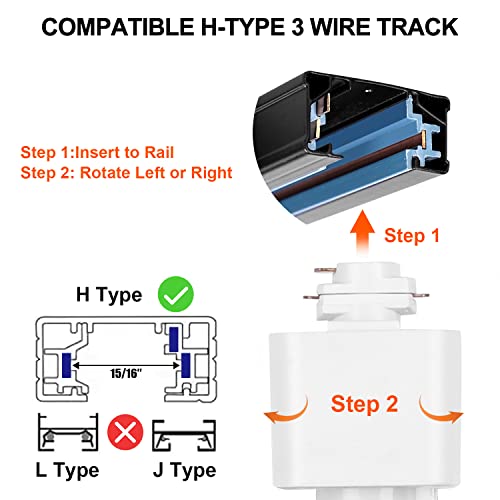 COMPATIBLE H-TYPE 3 WIRE TRACK

Step 1:Insert to Rail
Step 2: Rotate Left or Right

Step 1

H Type

15/16"

Step 2

L Type

J Type