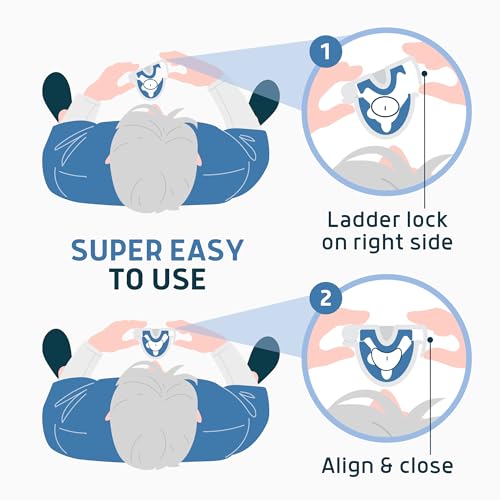 1

Ladder lock on right side

SUPER EASY TO USE

2

Align & close