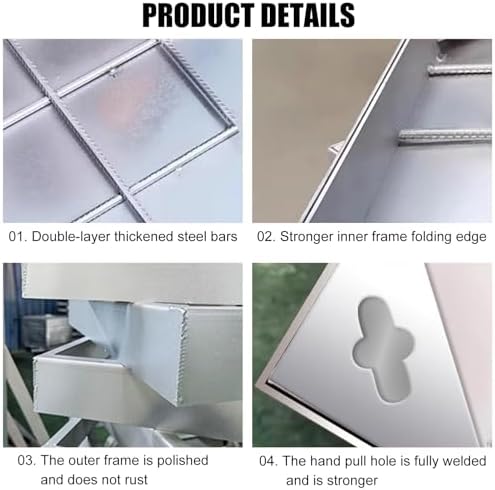 PRODUCT DETAILS

01. Double-layer thickened steel bars

02. Stronger inner frame folding edge

03. The outer frame is polished and does not rust

04. The hand pull hole is fully welded and is stronger