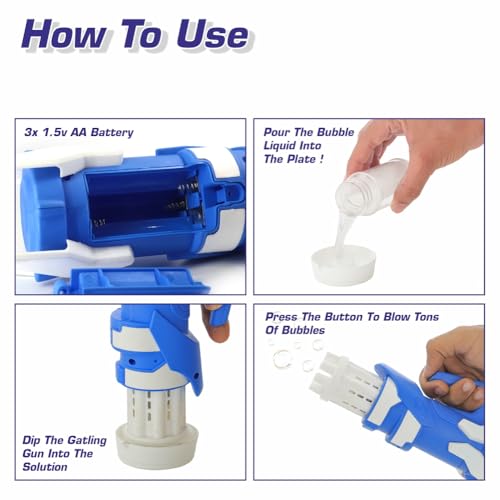 How To Use

3x 1.5v AA Battery

Pour The Bubble Liquid Into The Plate !

Dip The Gatling Gun Into The Solution

Press The Button To Blow Tons Of Bubbles