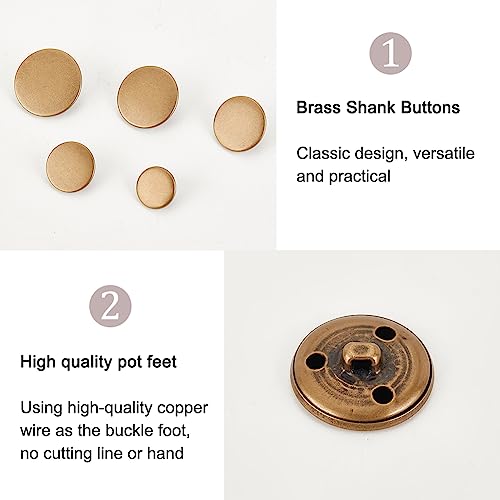 1

Brass Shank Buttons

Classic design, versatile and practical

2

High quality pot feet

Using high-quality copper wire as the buckle foot, no cutting line or hand