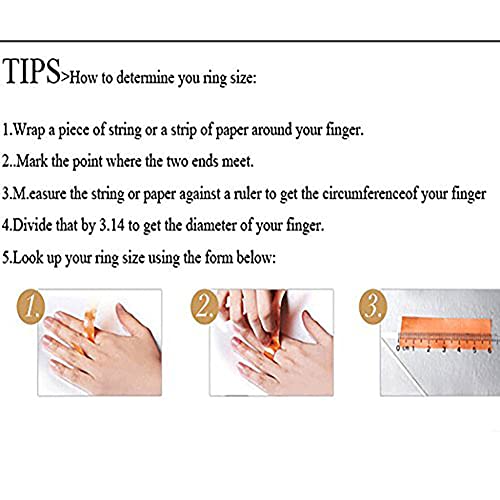 TIPS>How to determine you ring size:

1.Wrap a piece of string or a strip of paper around your finger.

2..Mark the point where the two ends meet.

3.M.easure the string or paper against a ruler to get the circumferenceof your finger

4.Divide that by 3.14 to get the diameter of your finger.

5.Look up your ring size using the form below:

1.

2.

3.

0 1 2 3 4 5 6