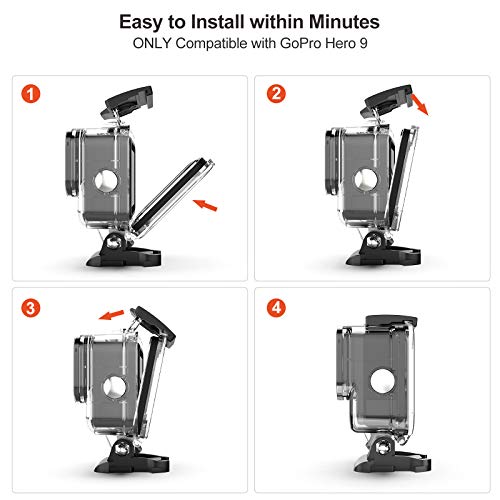 Easy to Install within Minutes
ONLY Compatible with GoPro Hero 9

1

2

3

4