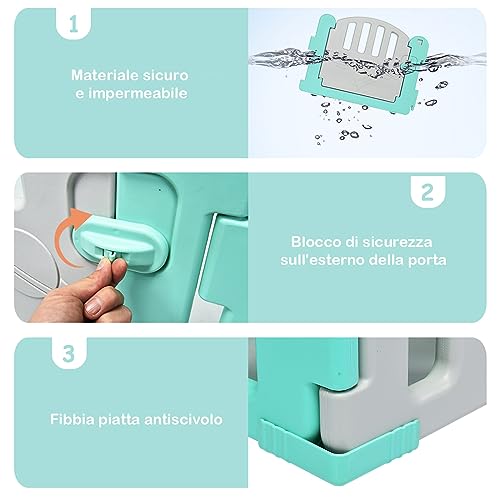 1

Materiale sicuro e impermeabile

2

Blocco di sicurezza sull'esterno della porta

3

Fibbia piatta antiscivolo