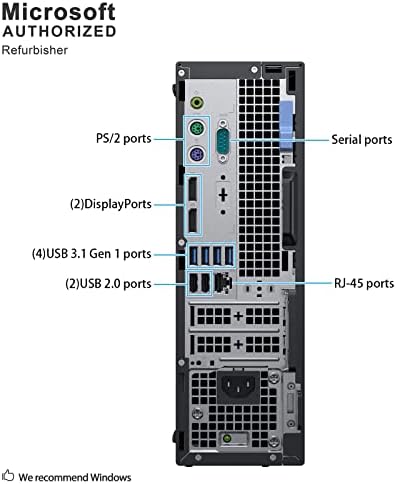 Microsoft
AUTHORIZED
Refurbisher

PS/2 ports

Serial ports

(2)DisplayPorts

(4)USB 3.1 Gen 1 ports

(2)USB 2.0 ports

RJ-45 ports

We recommend Windows