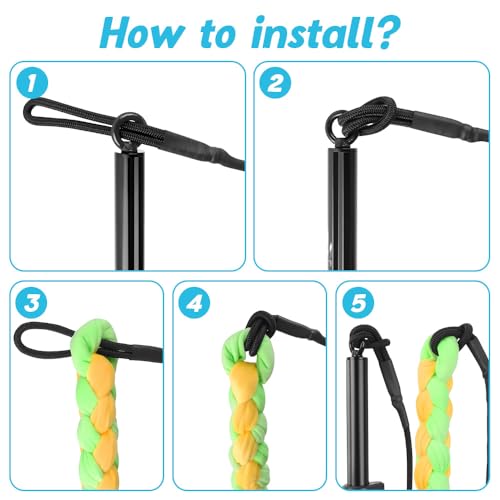 How to install?

1

2

3

4

5