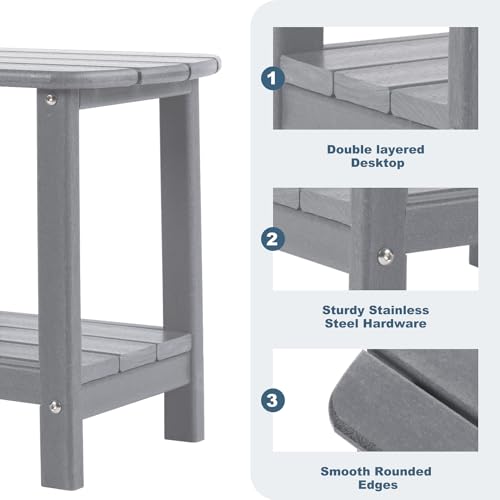 1

Double layered Desktop

2

Sturdy Stainless Steel Hardware

3

Smooth Rounded Edges