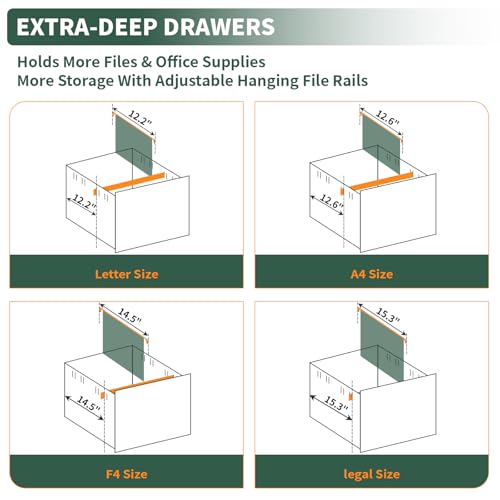 EXTRA-DEEP DRAWERS

Holds More Files & Office Supplies
More Storage With Adjustable Hanging File Rails

12.2"

12.2"

Letter Size

12.6"

12.6"

A4 Size

14.5"

14.5"

F4 Size

15.3"

15.3"

legal Size