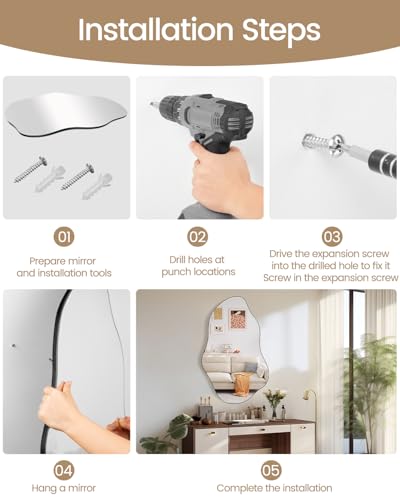 Installation Steps

01

Prepare mirror and installation tools

02

Drill holes at punch locations

03

Drive the expansion screw into the drilled hole to fix it Screw in the expansion screw

04

Hang a mirror

05

Complete the installation