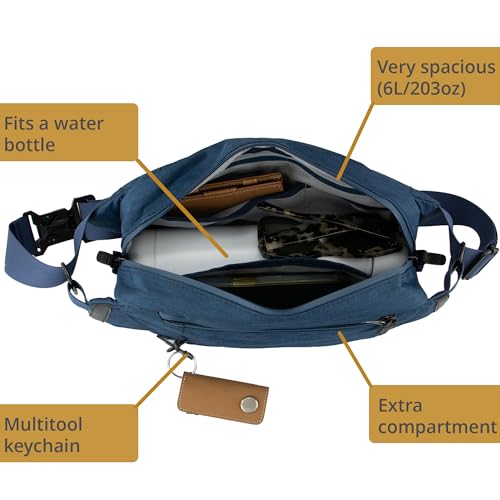 Very spacious (6L/203oz)

Fits a water bottle

Multitool keychain

Extra compartment