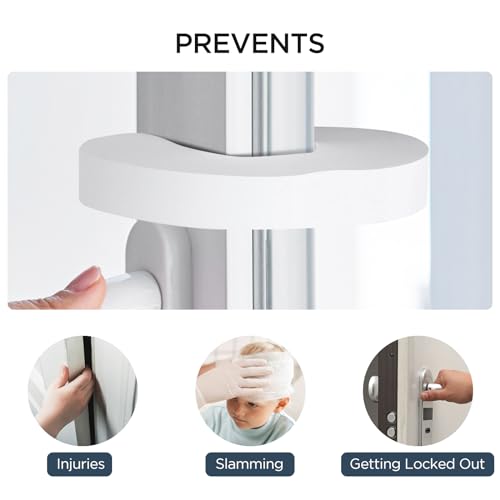 PREVENTS

Injuries

Slamming

Getting Locked Out