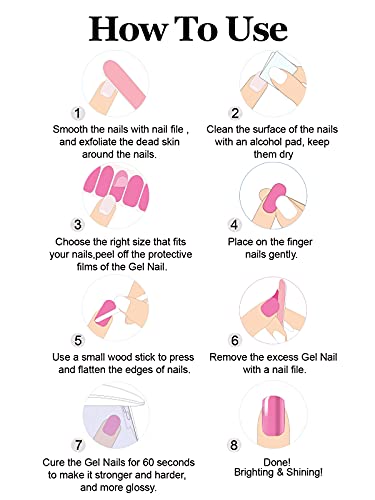 How To Use

1
Smooth the nails with nail file , and exfoliate the dead skin around the nails.

2
Clean the surface of the nails with an alcohol pad, keep them dry

3
Choose the right size that fits your nails,peel off the protective films of the Gel Nail.

4
Place on the finger nails gently.

5
Use a small wood stick to press and flatten the edges of nails.

6
Remove the excess Gel Nail with a nail file.

7
Cure the Gel Nails for 60 seconds to make it stronger and harder, and more glossy.

8
Done!
Brighting & Shining!