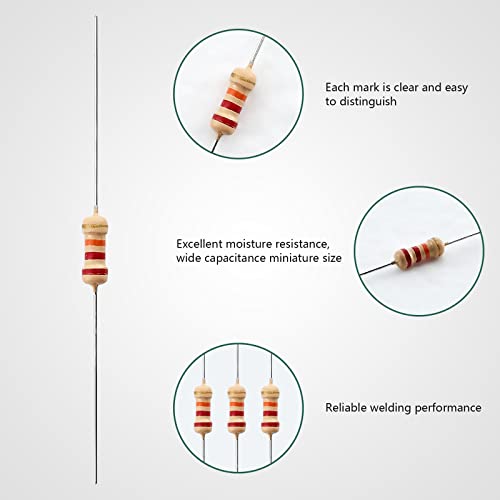 Each mark is clear and easy to distinguish

Excellent moisture resistance, wide capacitance miniature size

Reliable welding performance