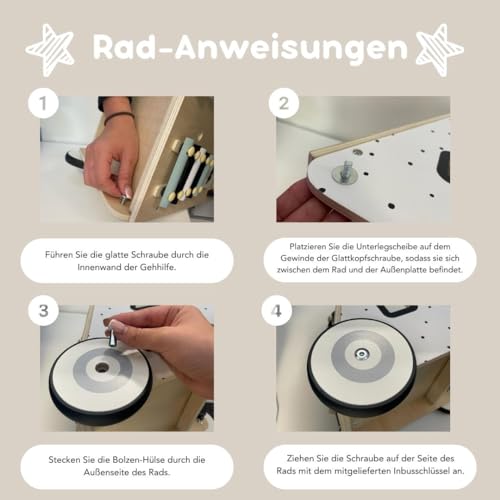 Rad-Anweisungen

1

Führen Sie die glatte Schraube durch die Innenwand der Gehhilfe.

2

Platzieren Sie die Unterlegscheibe auf dem Gewinde der Glattkopfschraube, sodass sie sich zwischen dem Rad und der Außenplatte befindet.

3

Stecken Sie die Bolzen-Hülse durch die Außenseite des Rads.

4

Ziehen Sie die Schraube auf der Seite des Rads mit dem mitgelieferten Inbusschlüssel an.