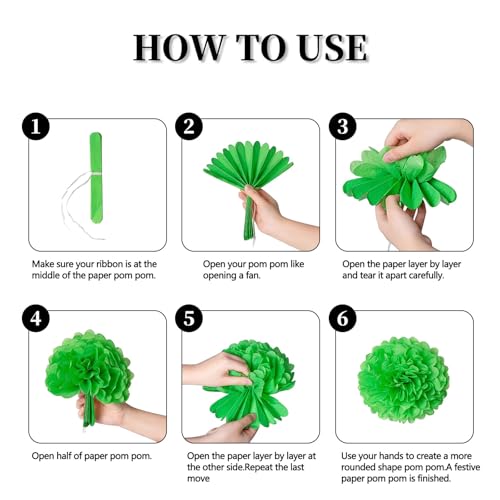 HOW TO USE

1

Make sure your ribbon is at the middle of the paper pom pom.

2

Open your pom pom like opening a fan.

3

Open the paper layer by layer and tear it apart carefully.

4

Open half of paper pom pom.

5

Open the paper layer by layer at the other side.Repeat the last move

6

Use your hands to create a more rounded shape pom pom.A festive paper pom pom is finished.