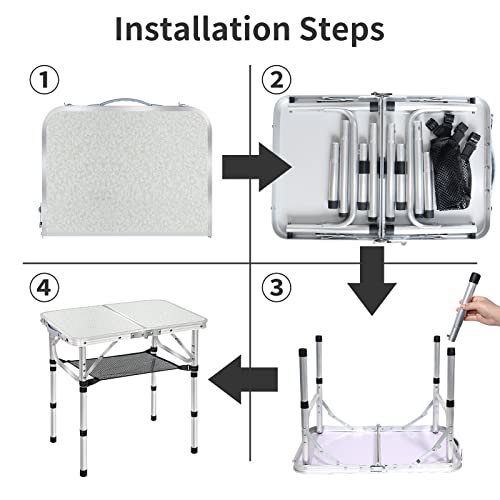 Installation Steps

①

②

④

③