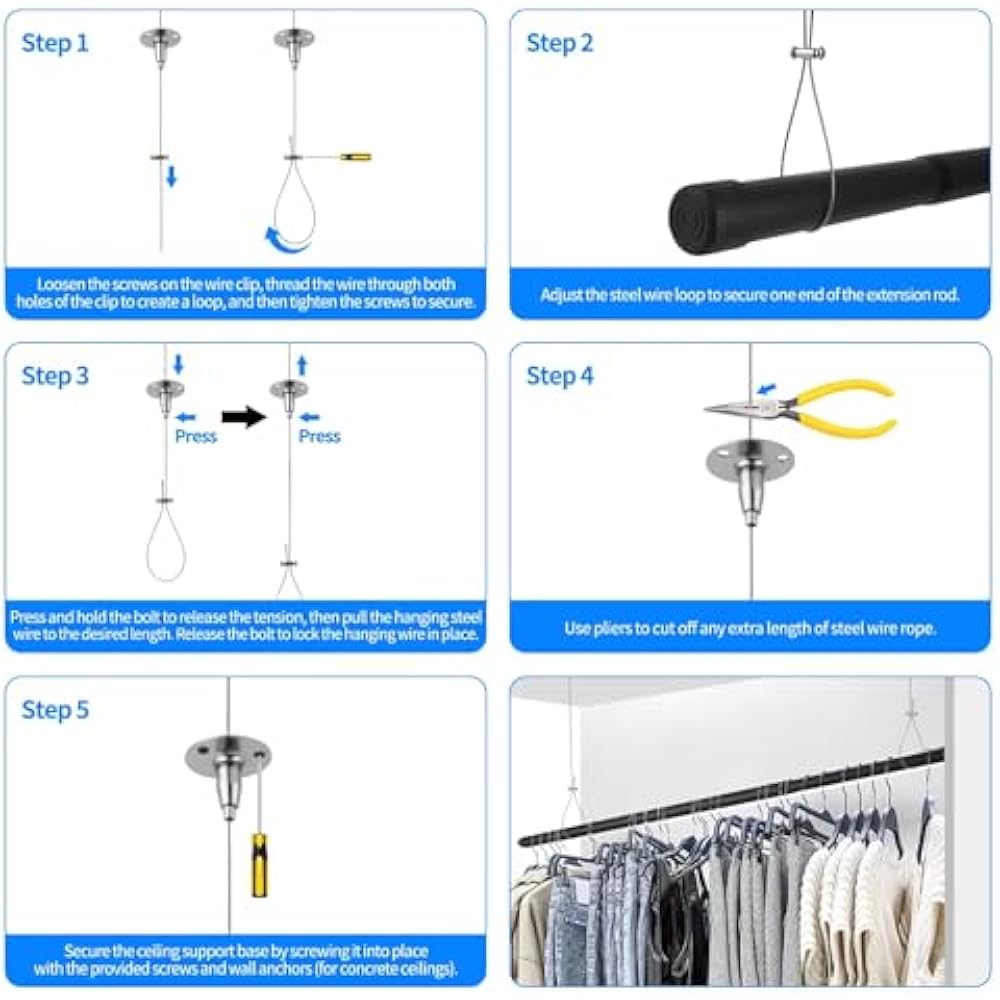 Step 1

Loosen the screws on the wire clip, thread the wire through both holes of the clip to create a loop, and then tighten the screws to secure.

Step 2

Adjust the steel wire loop to secure one end of the extension rod.

Step 3

Press

Press

Press and hold the bolt to release the tension, then pull the hanging steel wire to the desired length. Release the bolt to lock the hanging wire in place.

Step 4

Use pliers to cut off any extra length of steel wire rope.

Step 5

Secure the ceiling support base by screwing it into place with the provided screws and wall anchors (for concrete ceilings).