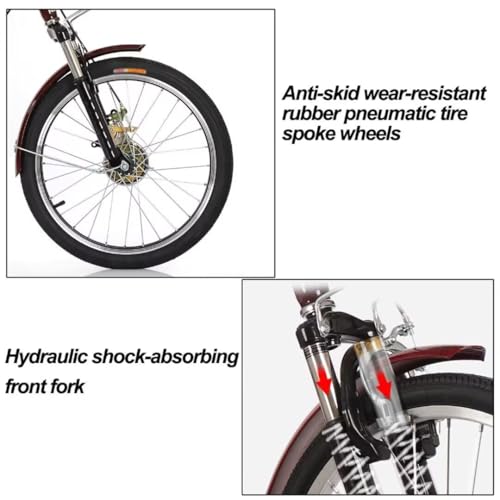 Anti-skid wear-resistant rubber pneumatic tire spoke wheels

Hydraulic shock-absorbing front fork