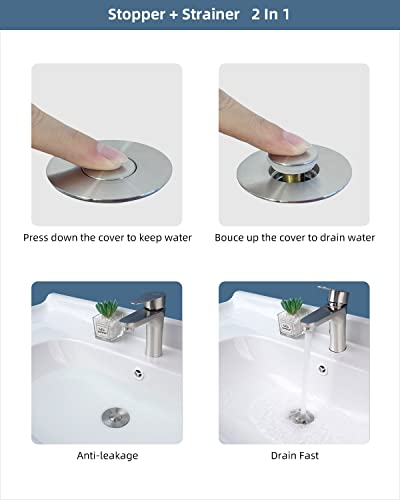 Stopper + Strainer 2 In 1

Press down the cover to keep water

Bouce up the cover to drain water

Anti-leakage

Drain Fast