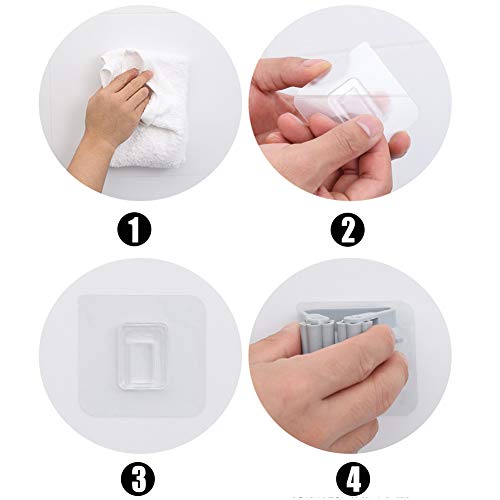 1

2

3

4