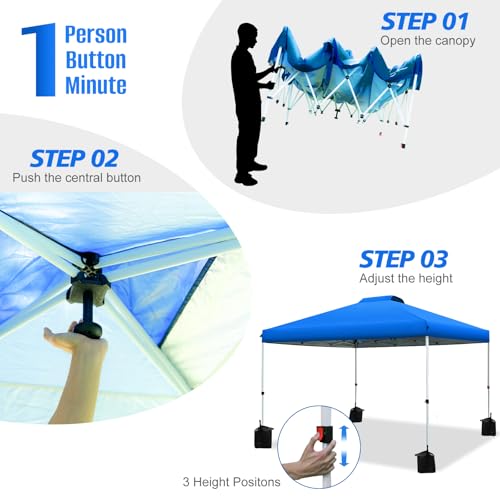 1 Person
Button
Minute

STEP 01
Open the canopy

STEP 02
Push the central button

STEP 03
Adjust the height

3 Height Positons