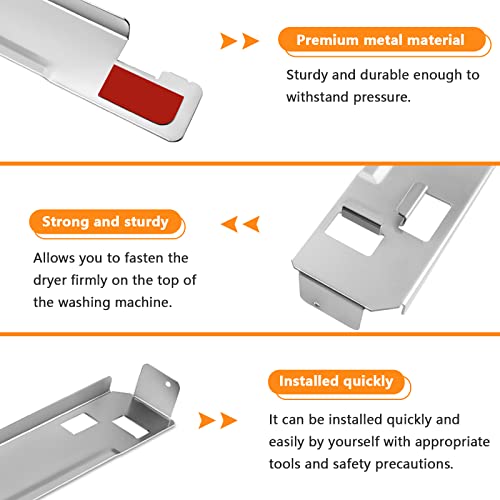 Premium metal material

Sturdy and durable enough to withstand pressure.

Strong and sturdy

Allows you to fasten the dryer firmly on the top of the washing machine.

Installed quickly

It can be installed quickly and easily by yourself with appropriate tools and safety precautions.