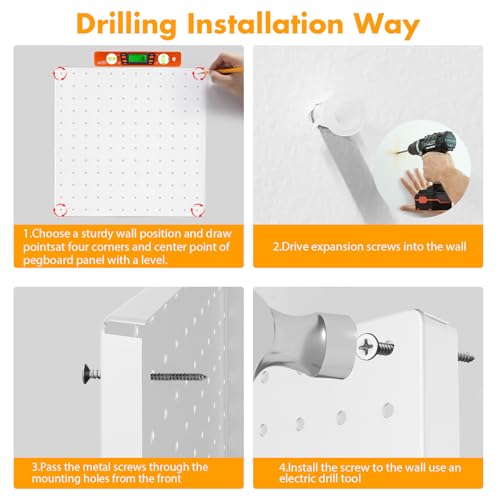 Drilling Installation Way

1.Choose a sturdy wall position and draw pointsat four corners and center point of pegboard panel with a level.

2.Drive expansion screws into the wall

3.Pass the metal screws through the mounting holes from the front

4.Install the screw to the wall use an electric drill tool