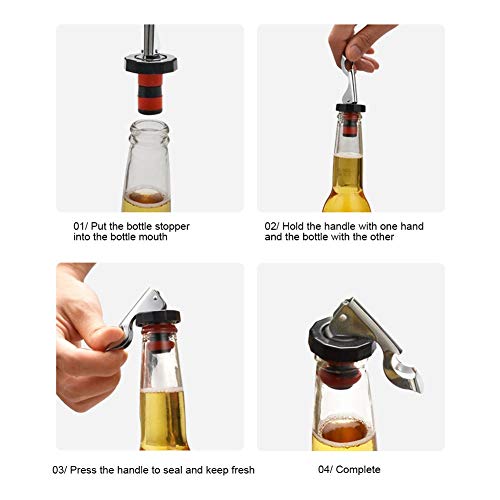 01/ Put the bottle stopper into the bottle mouth

02/ Hold the handle with one hand and the bottle with the other

03/ Press the handle to seal and keep fresh

04/ Complete