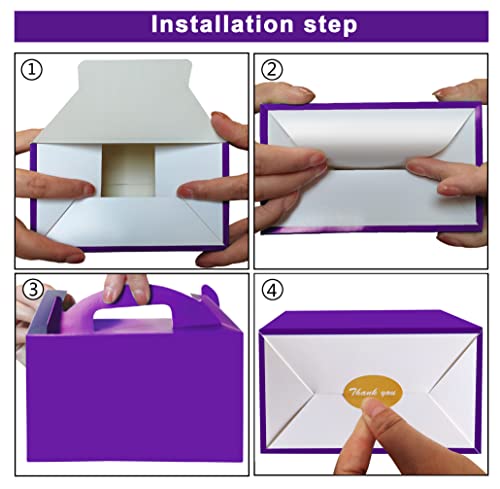 Installation step

①

②

③

④

Thank you