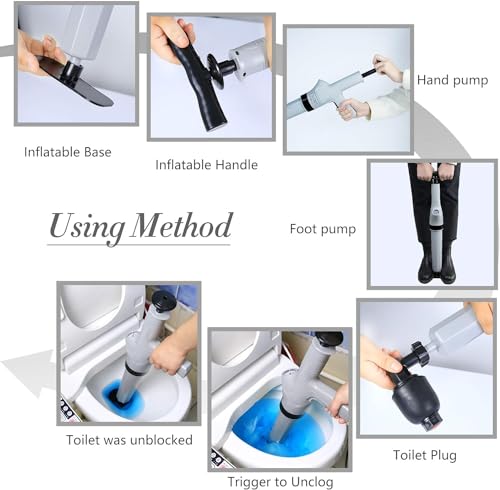 Inflatable Base

Inflatable Handle

Hand pump

Using Method

Foot pump

Toilet was unblocked

Trigger to Unclog

Toilet Plug