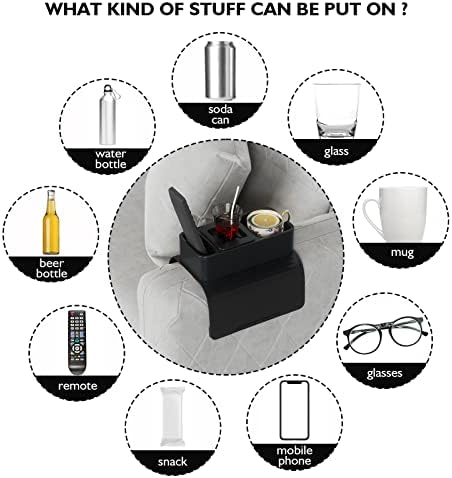 WHAT KIND OF STUFF CAN BE PUT ON ?

soda can

water bottle

glass

beer bottle

mug

remote

glasses

snack

mobile phone