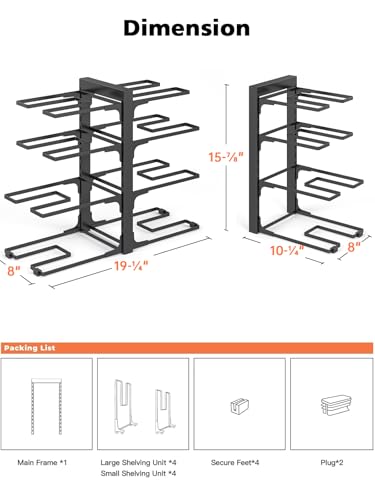 Dimension

15-⅞"

8"

19-¼"

10-¼"

8"

Packing List

Main Frame *1

Large Shelving Unit *4
Small Shelving Unit *4

Secure Feet*4

Plug*2