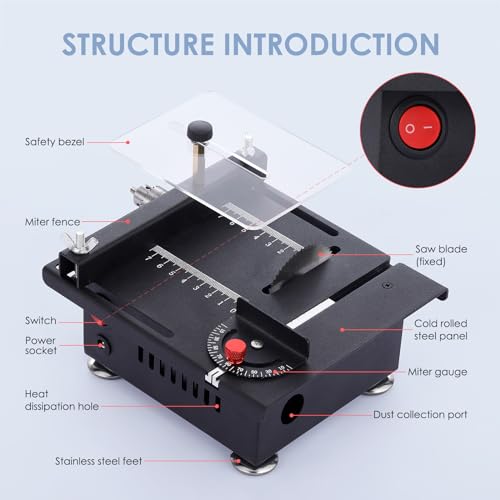 STRUCTURE INTRODUCTION

Safety bezel

Miter fence

Switch

Power socket

Heat dissipation hole

Stainless steel feet

Saw blade (fixed)

Cold rolled steel panel

Miter gauge

Dust collection port