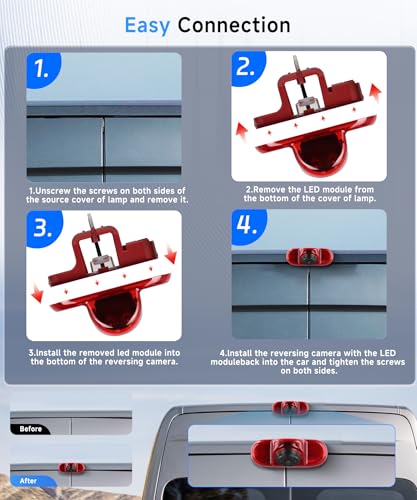 Easy Connection

1.

1.Unscrew the screws on both sides of the source cover of lamp and remove it.

2.

2.Remove the LED module from the bottom of the cover of lamp.

3.

3.Install the removed led module into the bottom of the reversing camera.

4.

4.Install the reversing camera with the LED moduleback into the car and tighten the screws on both sides.

Before

After