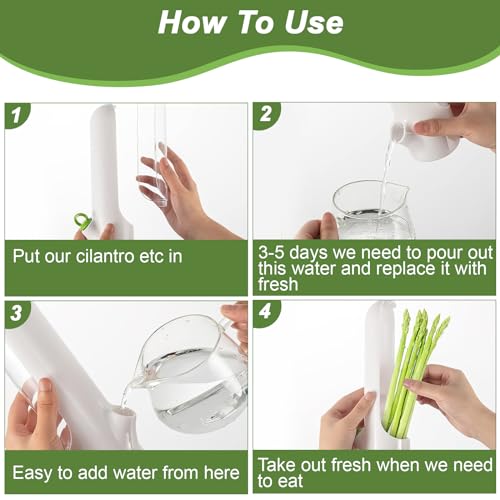 How To Use

1

Put our cilantro etc in

2

3-5 days we need to pour out this water and replace it with fresh

3

Easy to add water from here

4

Take out fresh when we need to eat